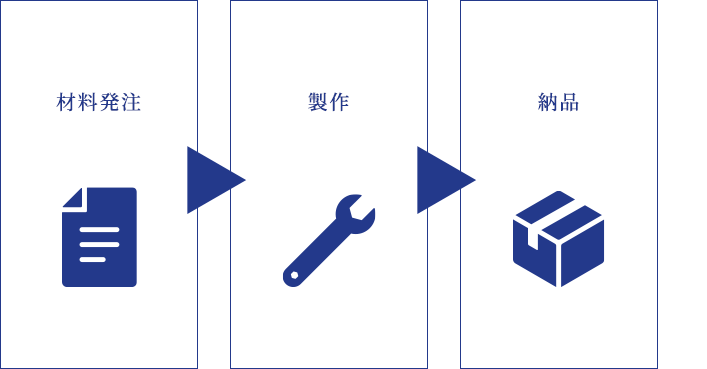 材料発注

製作

納品